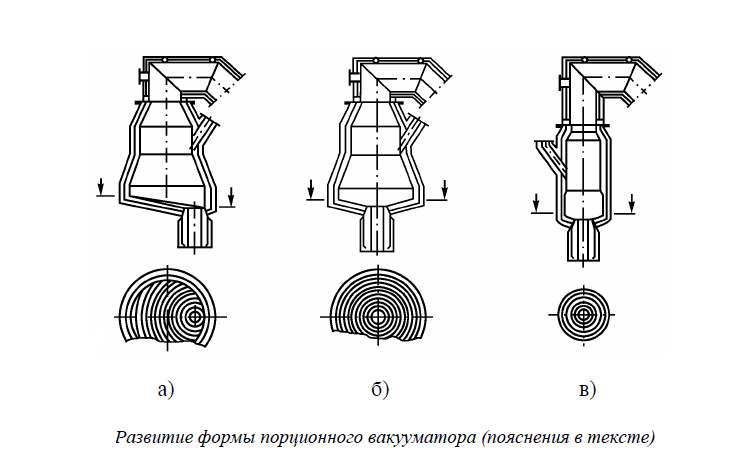 а)

б)

в)

Развитие формы порционного вакууматора (пояснения в тексте)