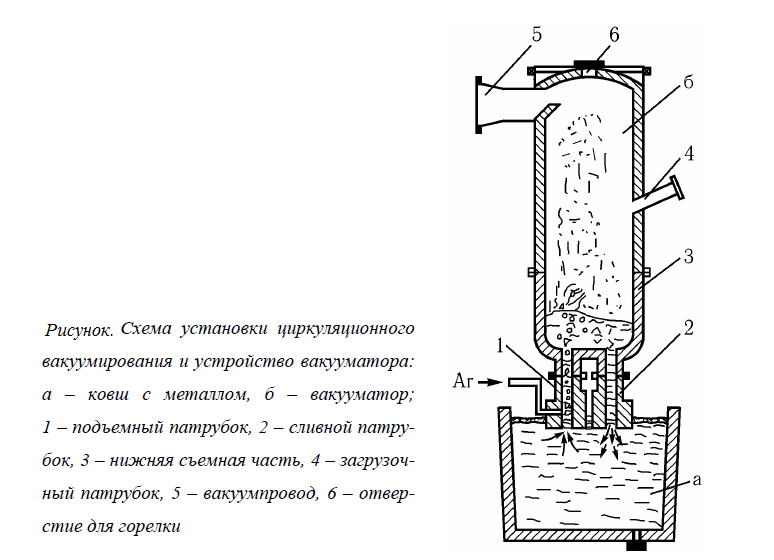 Рисунок. Схема установки циркуляционного вакуумирования и устройство вакууматора: а – ковш с металлом, б – вакууматор; 1 – подъемный патрубок, 2 – сливной патрубок, 3 – нижняя съемная часть, 4 – загрузочный патрубок, 5 – вакуумпровод, 6 – отверстие для горелки

5
6
б
4
3
2
1
Ar
а