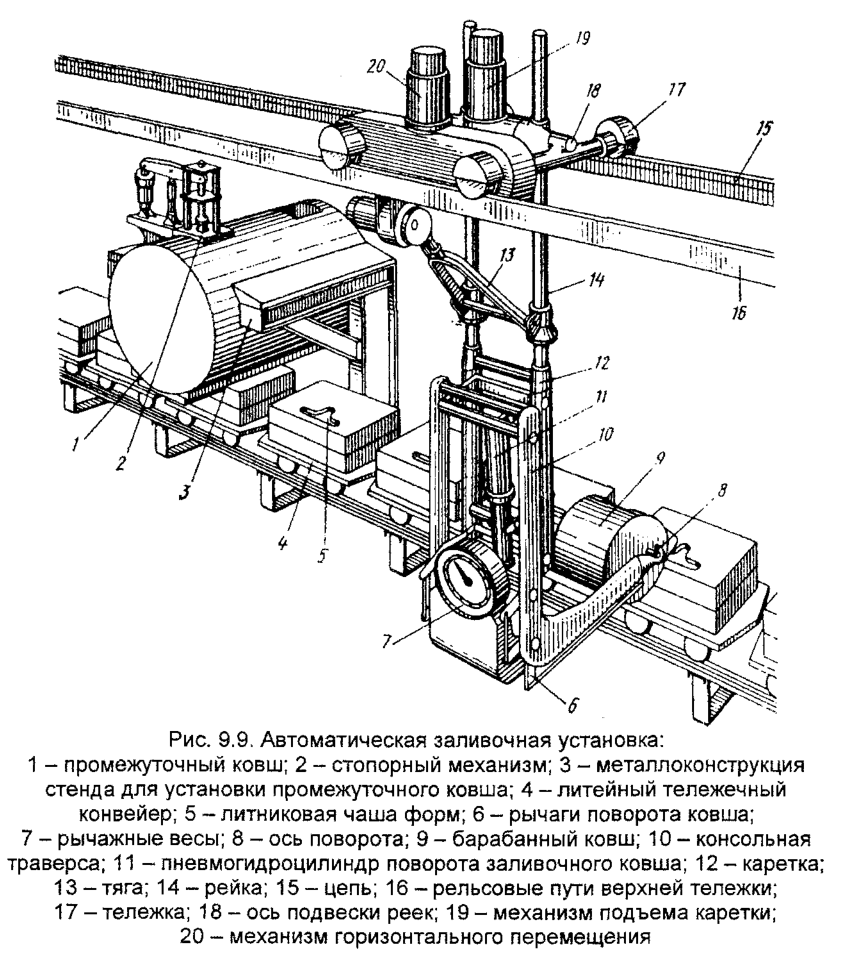 20
19
18
17
15
16
13
14
12
11
10
9
8
1
2
3
4
5
7
6

Рис. 9.9. Автоматическая заливочная установка:
1 – промежуточный ковш; 2 – стопорный механизм; 3 – металлоконструкция стенда для установки промежуточного ковша; 4 – литейный тележечный конвейер; 5 – литниковая чаша форм; 6 – рычаги поворота ковша; 7 – рычажные весы; 8 – ось поворота; 9 – барабанный ковш; 10 – консольная траверса; 11 – пневмогидроцилиндр поворота заливочного ковша; 12 – каретка; 13 – тяга; 14 – рейка; 15 – цепь; 16 – рельсовые пути верхней тележки; 17 – тележка; 18 – ось подвески реек; 19 – механизм подъема каретки; 20 – механизм горизонтального перемещения